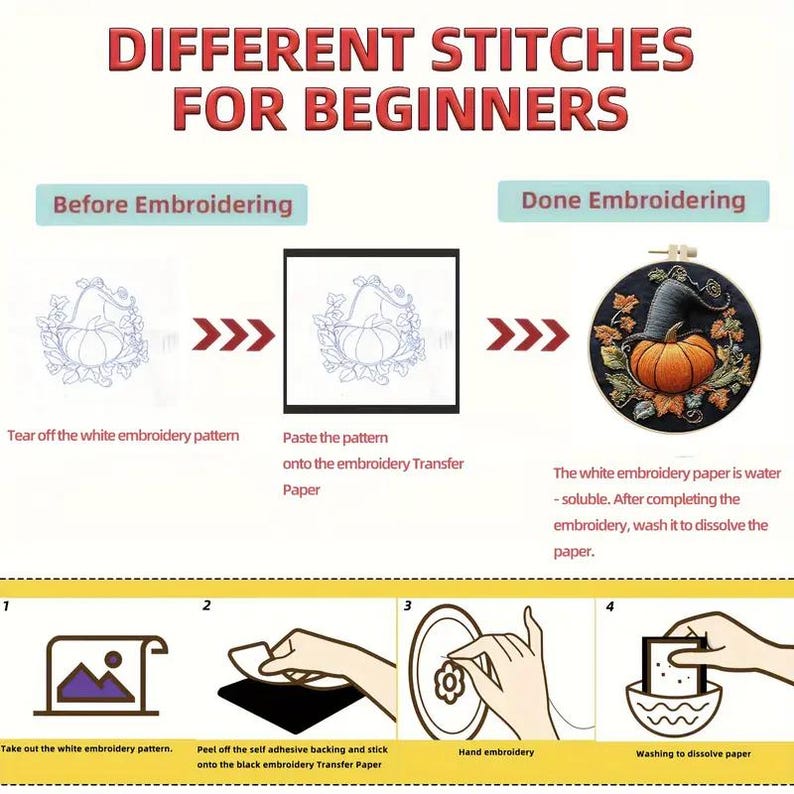 DIFFERENT STITCHES FOR BEGINNERS

Before Embroidering

Done Embroidering

Tear off the white embroidery pattern

Paste the pattern onto the embroidery Transfer Paper

The white embroidery paper is water - soluble. After completing the embroidery, wash it to dissolve the paper.

1

Take out the white embroidery pattern.

2

Peel off the self adhesive backing and stick onto the black embroidery Transfer Paper

3

Hand embroidery

4

Washing to dissolve paper