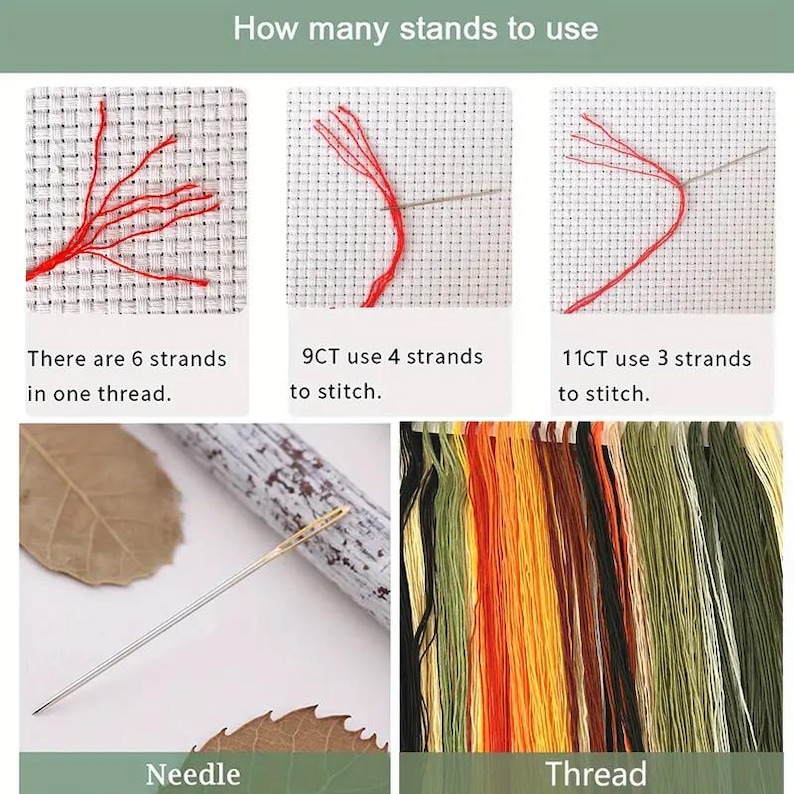 How many stands to use

There are 6 strands in one thread.

9CT use 4 strands to stitch.

11CT use 3 strands to stitch.

Needle

Thread