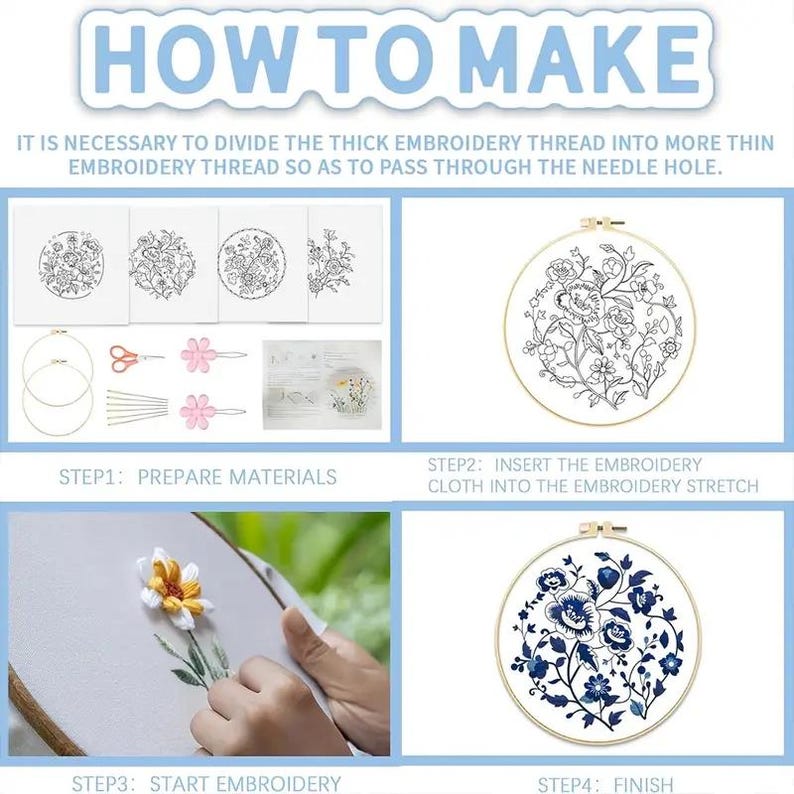 HOW TO MAKE

IT IS NECESSARY TO DIVIDE THE THICK EMBROIDERY THREAD INTO MORE THIN EMBROIDERY THREAD SO AS TO PASS THROUGH THE NEEDLE HOLE.

STEP1: PREPARE MATERIALS

STEP2: INSERT THE EMBROIDERY CLOTH INTO THE EMBROIDERY STRETCH

STEP3: START EMBROIDERY

STEP4: FINISH